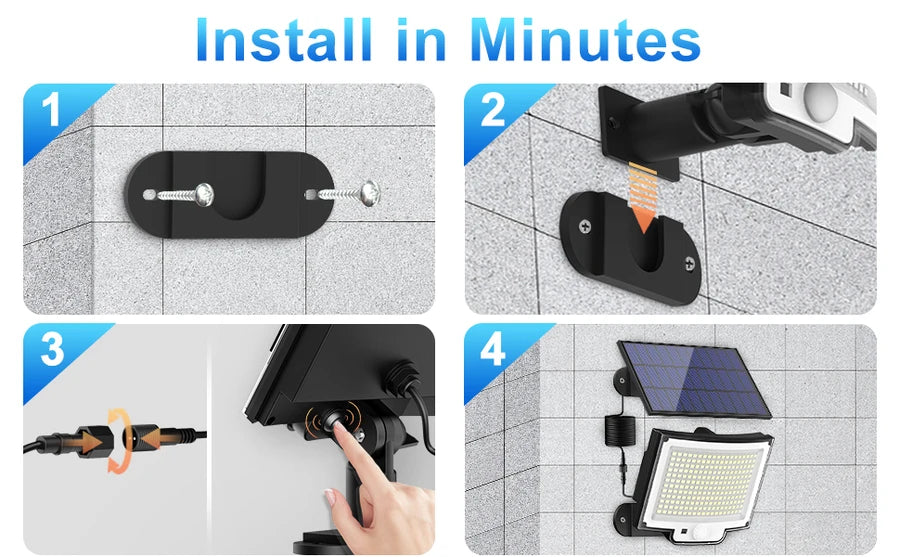 Install in Minutes

1

2

3

4