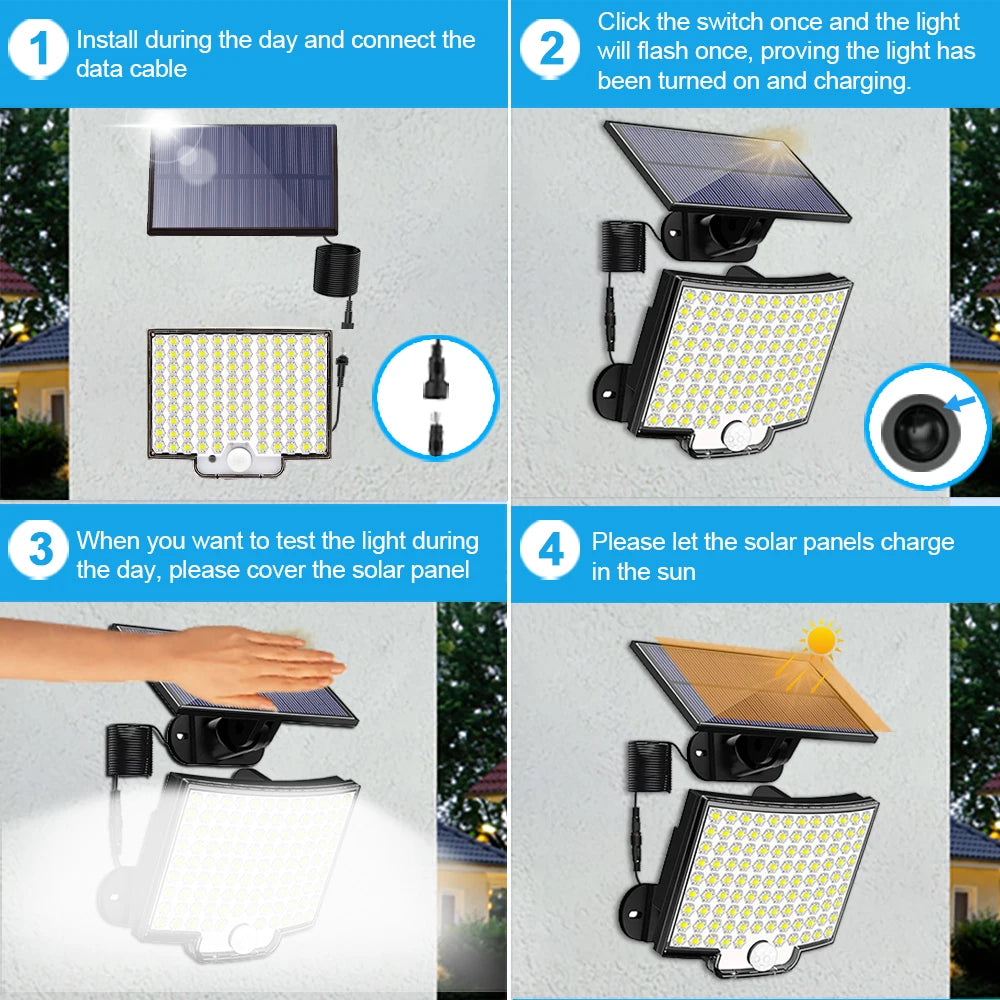 1 Install during the day and connect the data cable

2 Click the switch once and the light will flash once, proving the light has been turned on and charging.

3 When you want to test the light during the day, please cover the solar panel

4 Please let the solar panels charge in the sun