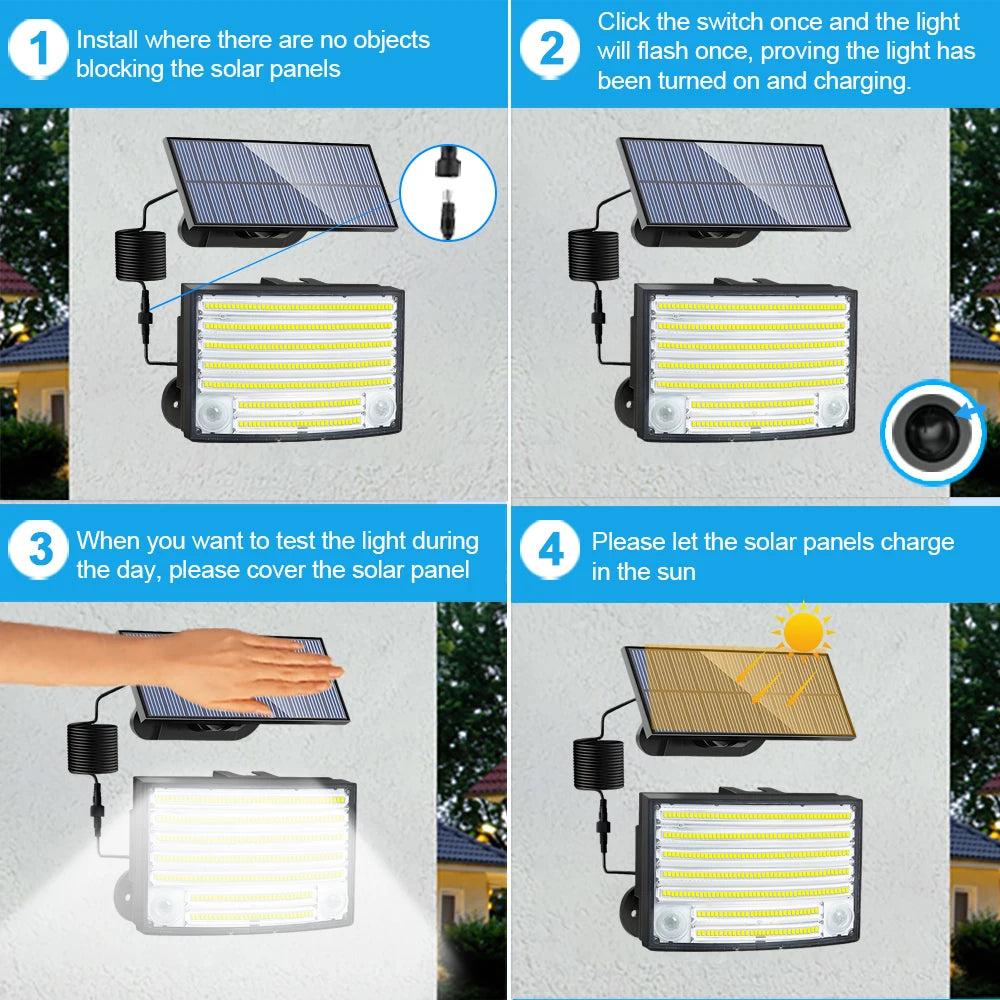 1 Install where there are no objects blocking the solar panels

2 Click the switch once and the light will flash once, proving the light has been turned on and charging.

3 When you want to test the light during the day, please cover the solar panel

4 Please let the solar panels charge in the sun