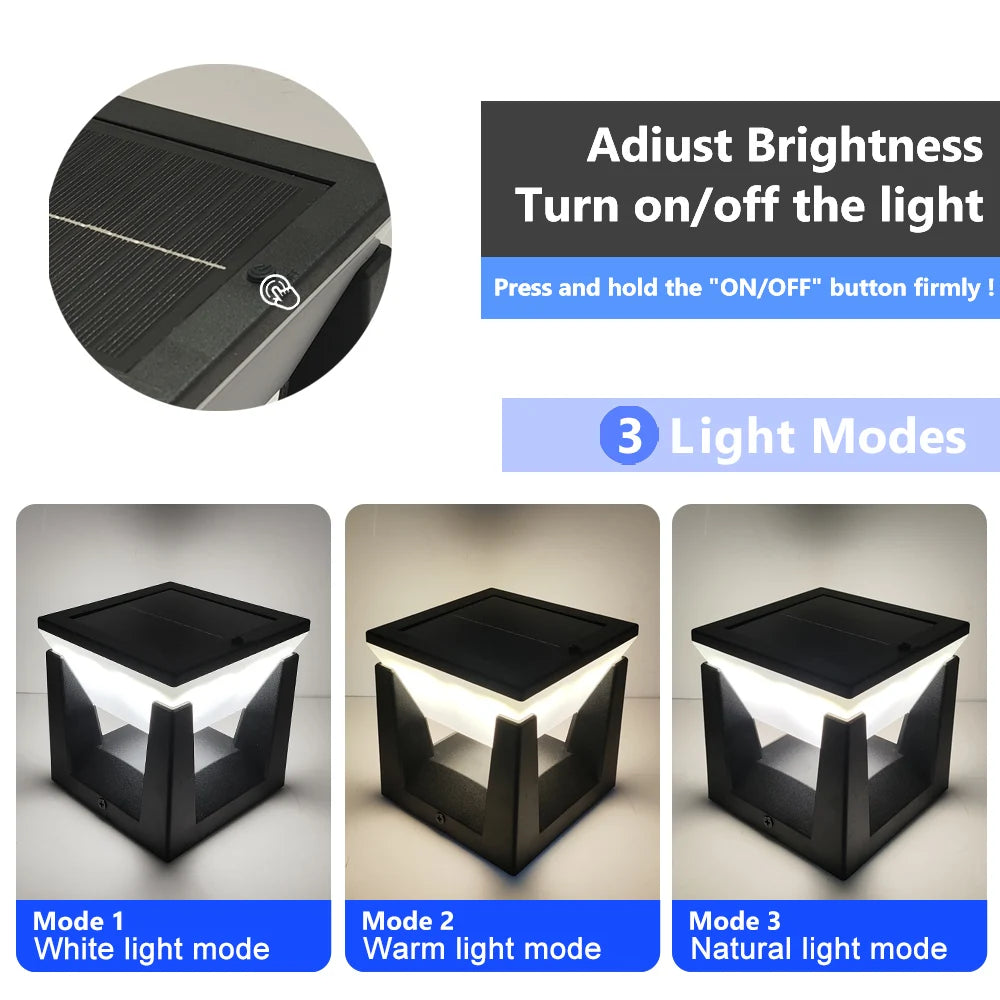 Adiust Brightness
Turn on/off the light

Press and hold the "ON/OFF" button firmly !

3 Light Modes

Mode 1
White light mode

Mode 2
Warm light mode

Mode 3
Natural light mode