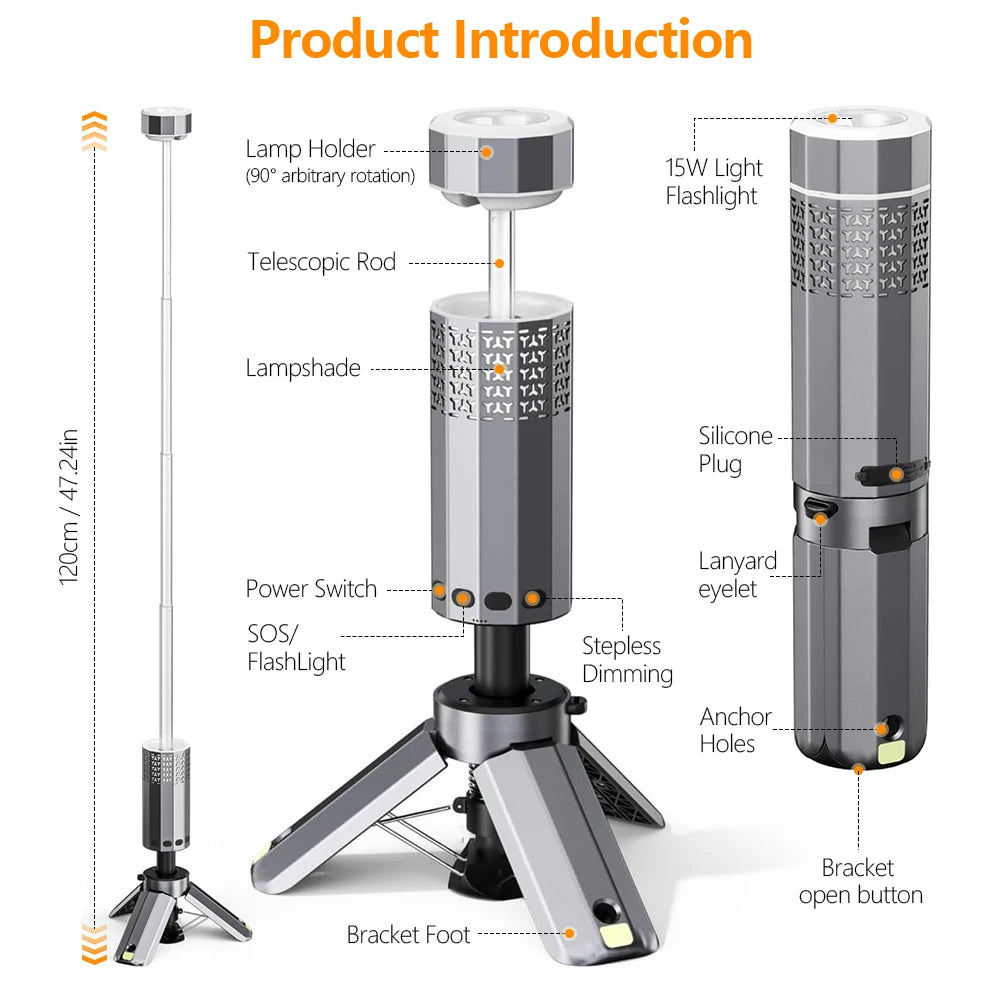 Product Introduction

120cm / 47.24in

Lamp Holder
(90° arbitrary rotation)

Telescopic Rod

Lampshade

Power Switch

SOS/
FlashLight

Stepless
Dimming

Bracket Foot

15W Light
Flashlight

Silicone
Plug

Lanyard
eyelet

Anchor
Holes

Bracket
open button